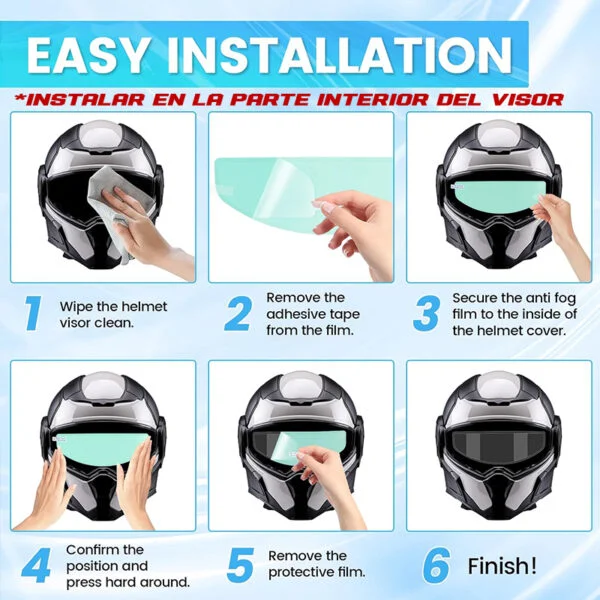 EASY INSTALLATION

*INSTALAR EN LA PARTE INTERIOR DEL VISOR

1 Wipe the helmet visor clean.

2 Remove the adhesive tape from the film.

3 Secure the anti fog film to the inside of the helmet cover.

4 Confirm the position and press hard around.

5 Remove the protective film.

6 Finish!