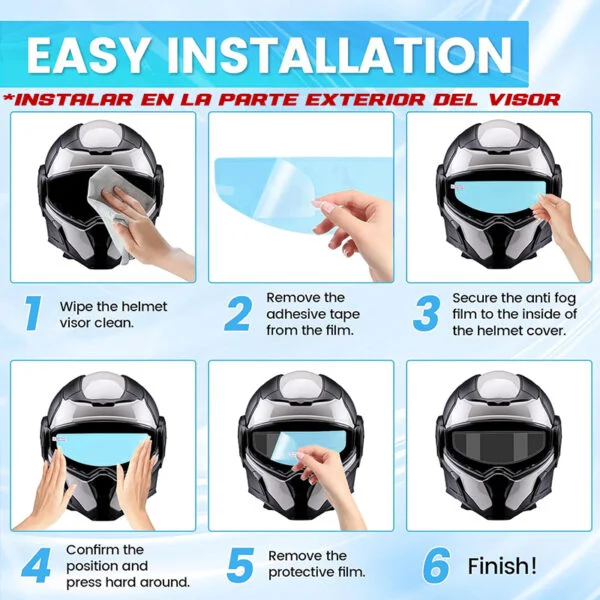 EASY INSTALLATION

*INSTALAR EN LA PARTE EXTERIOR DEL VISOR

1 Wipe the helmet visor clean.

2 Remove the adhesive tape from the film.

3 Secure the anti fog film to the inside of the helmet cover.

4 Confirm the position and press hard around.

5 Remove the protective film.

6 Finish!